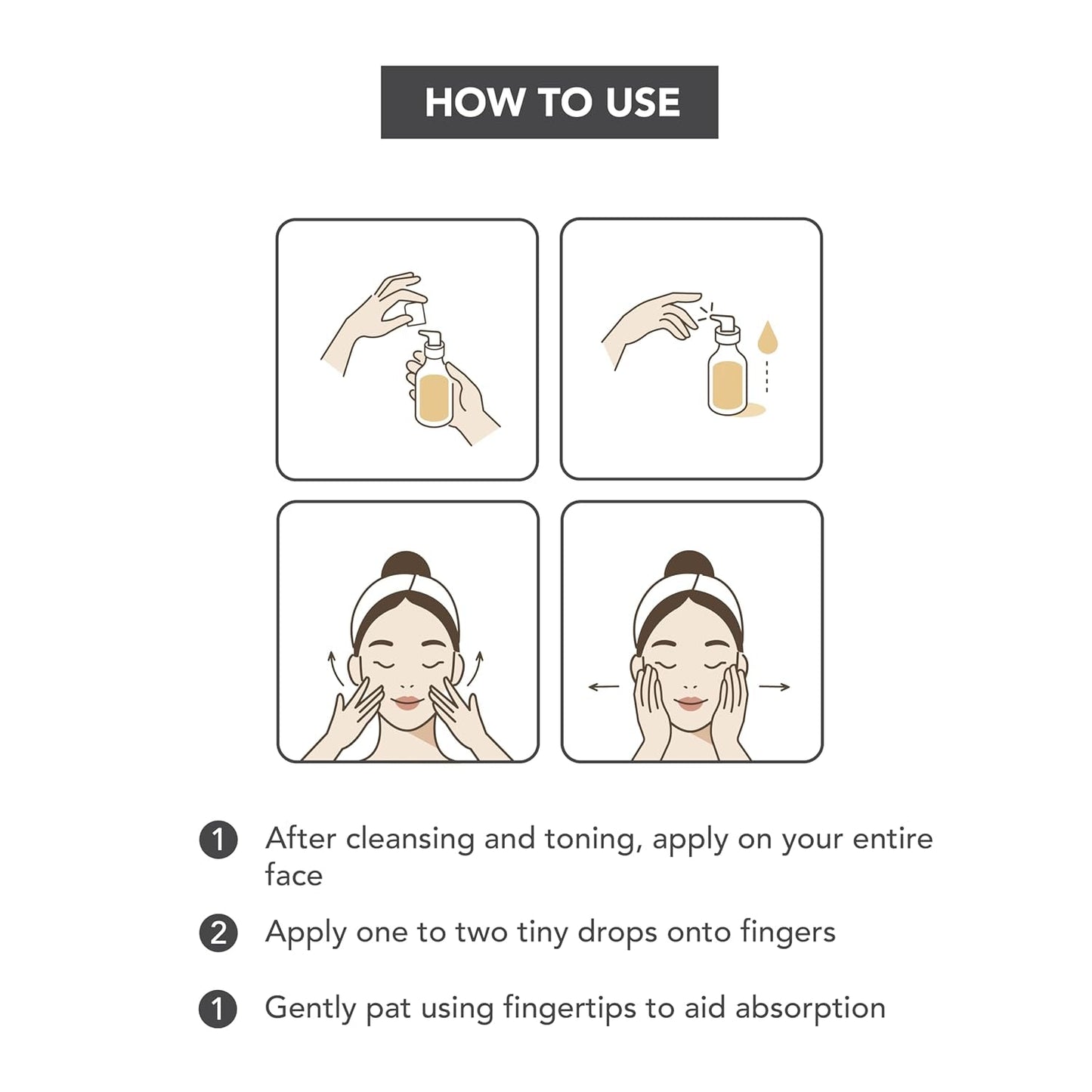 HOW TO USE

1 After cleansing and toning, apply on your entire face

2 Apply one to two tiny drops onto fingers

1 Gently pat using fingertips to aid absorption